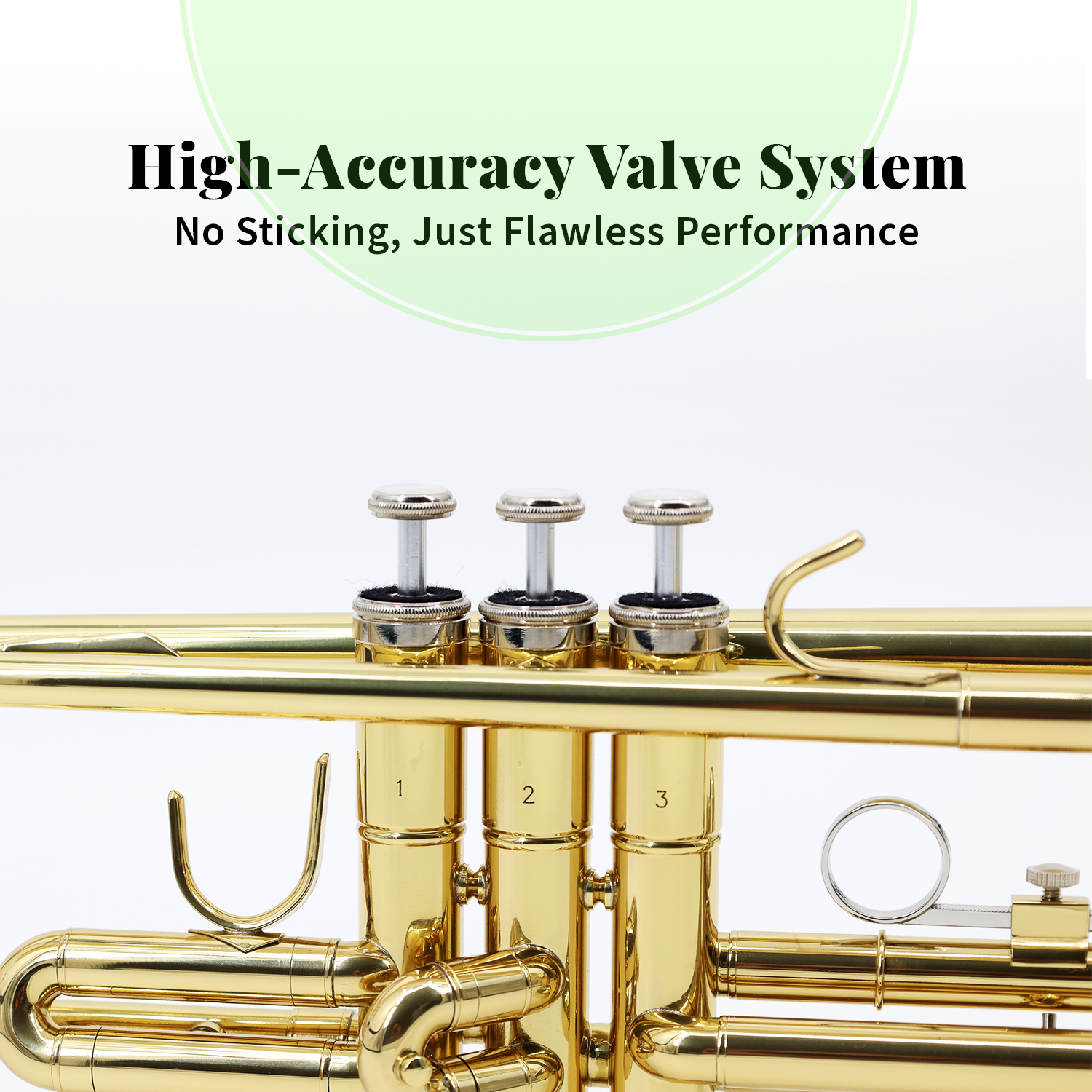 High-Accuracy Valve System
No Sticking, Just Flawless Performance

1
2
3