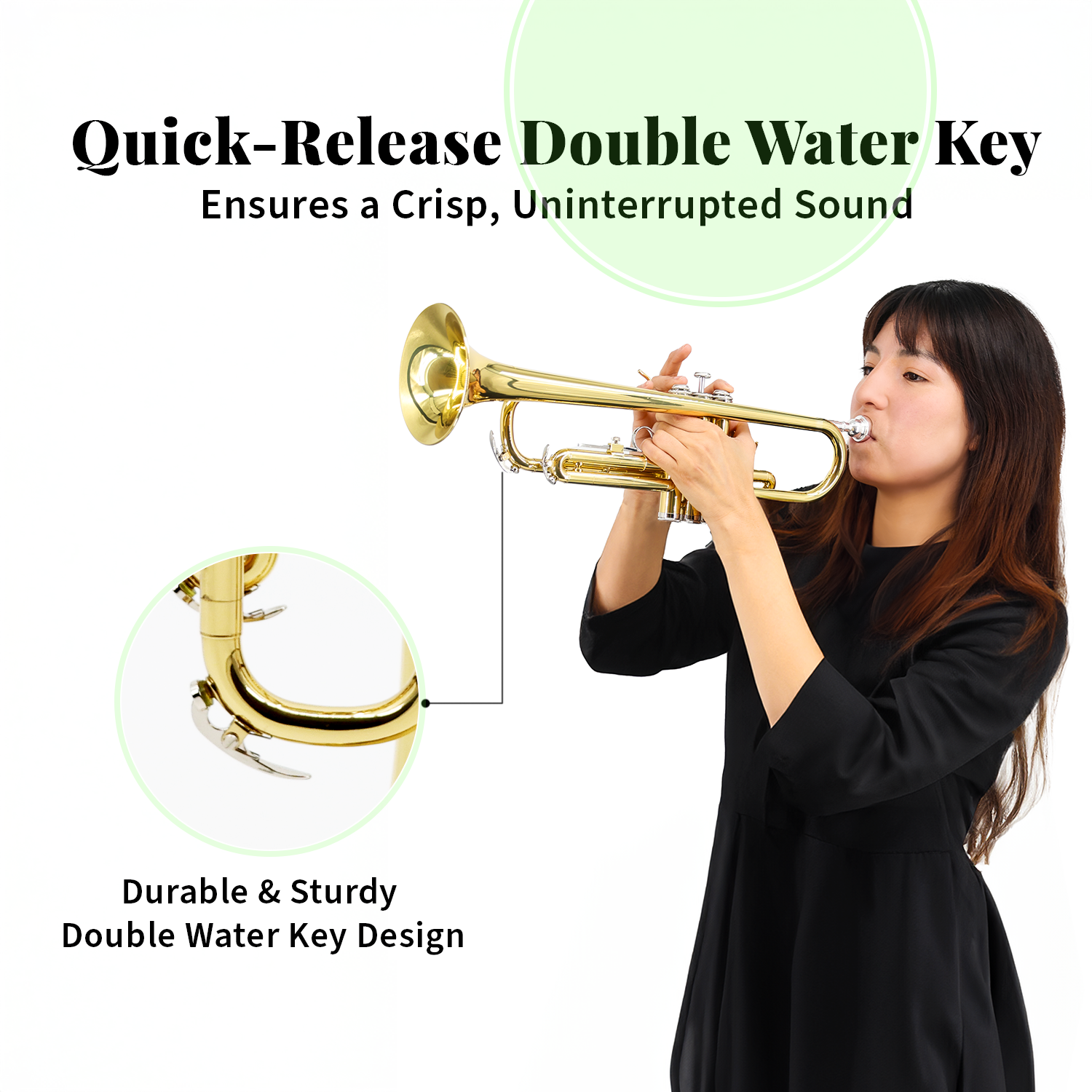 Quick-Release Double Water Key
Ensures a Crisp, Uninterrupted Sound

Durable & Sturdy
Double Water Key Design