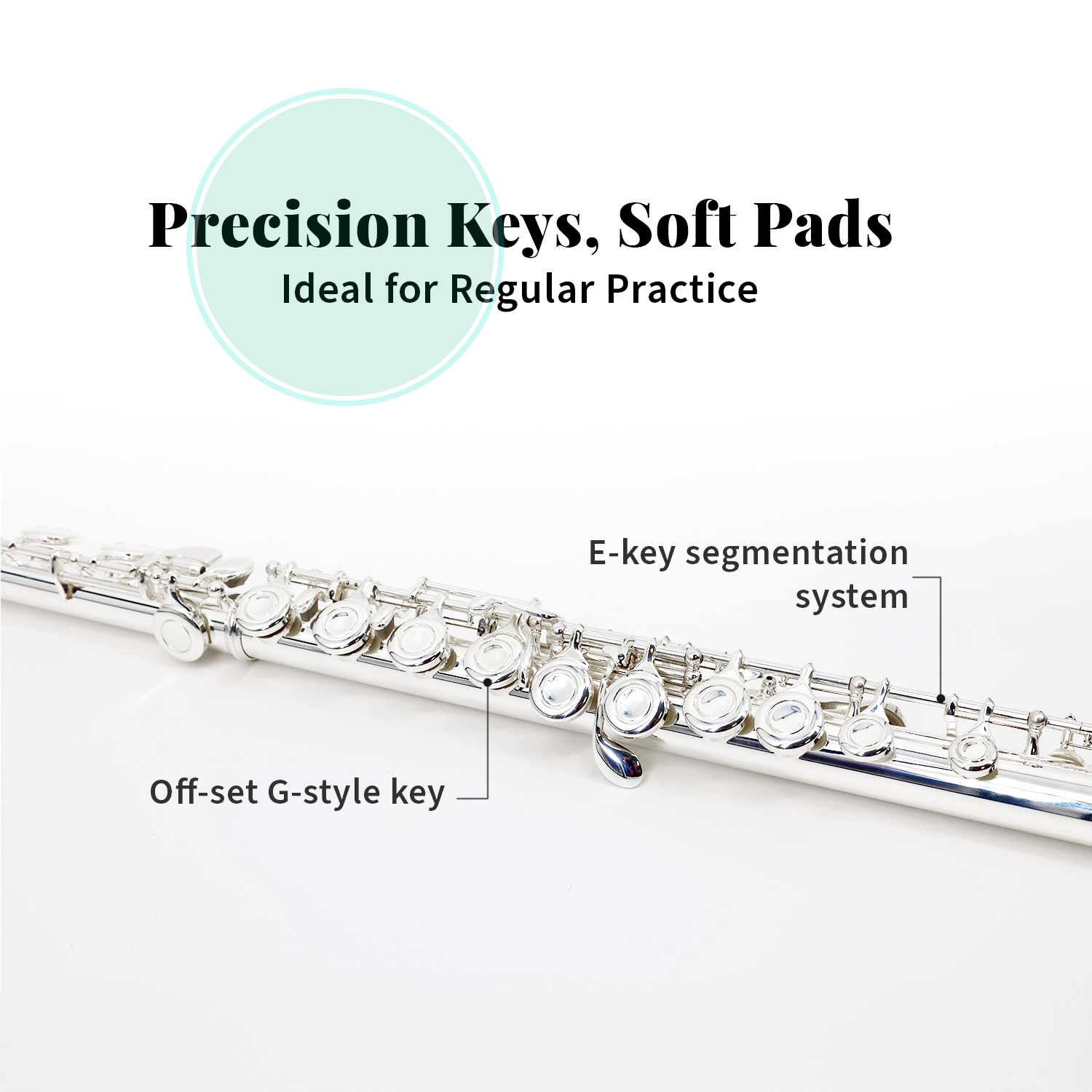 Precision Keys, Soft Pads
Ideal for Regular Practice

E-key segmentation system

Off-set G-style key